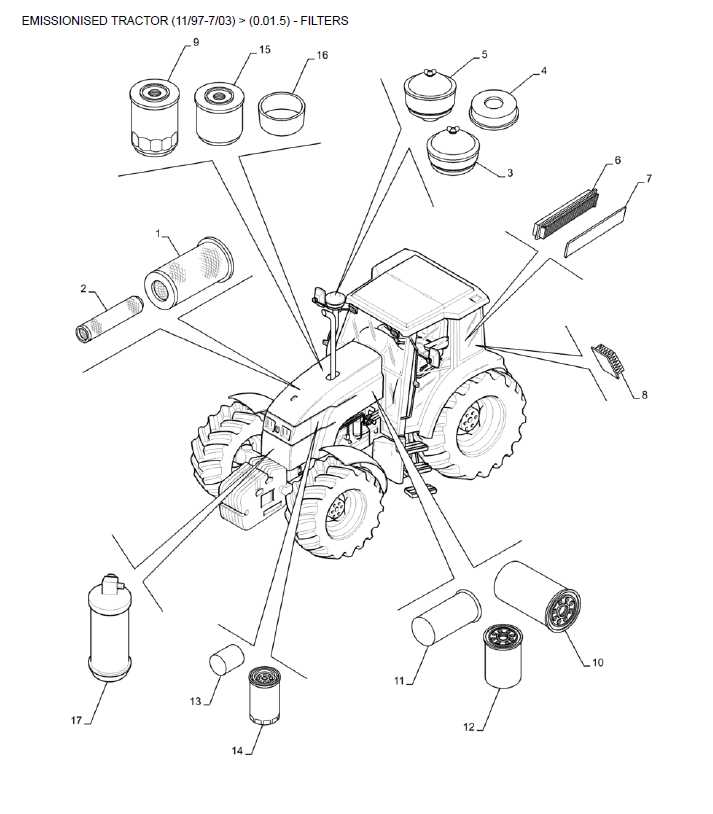 EMISSIONISED TRACTOR (11/97-7/03) > (0.01.5) - FILTERS

9
15
16
5
4
3
6
7
1
2
8
17
13
14
11
12
10